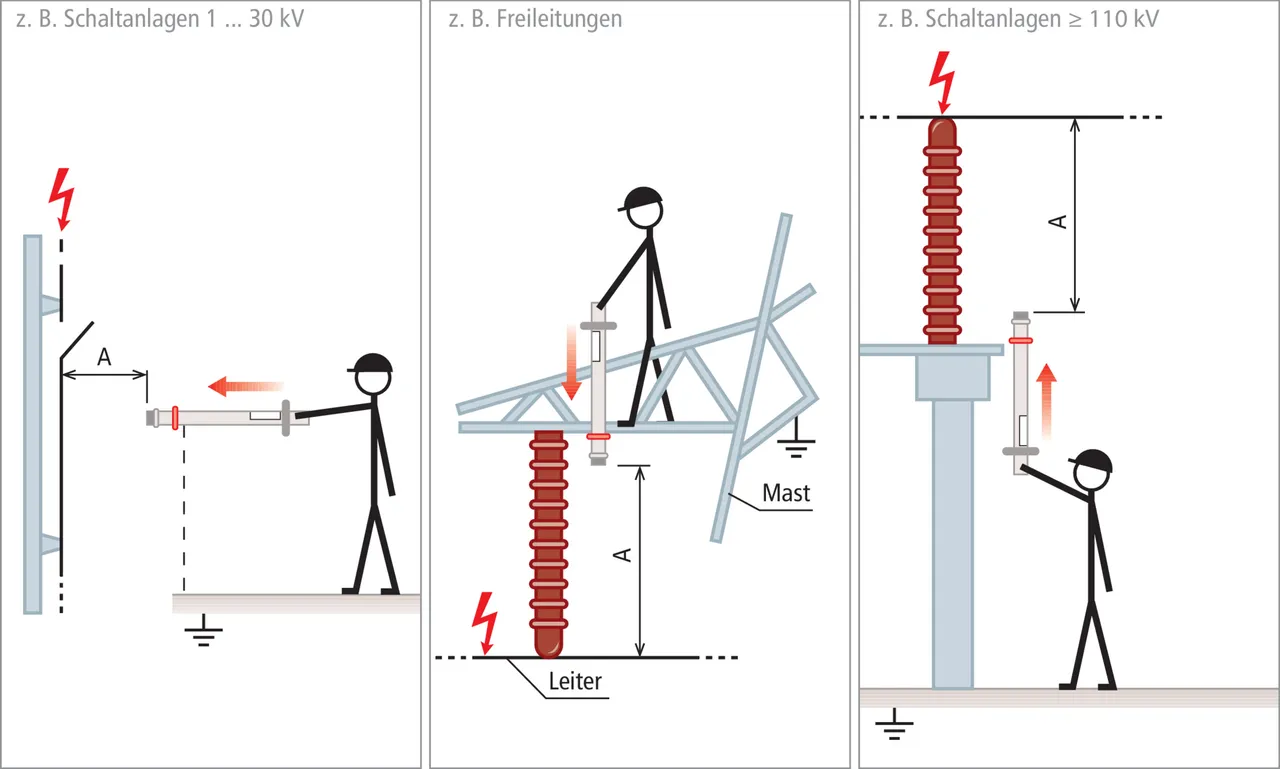 z. B. Schaltanlagen 1 ... 30 kV

A

z. B. Freileitungen

Mast

A

Leiter

z. B. Schaltanlagen ≥ 110 kV

A